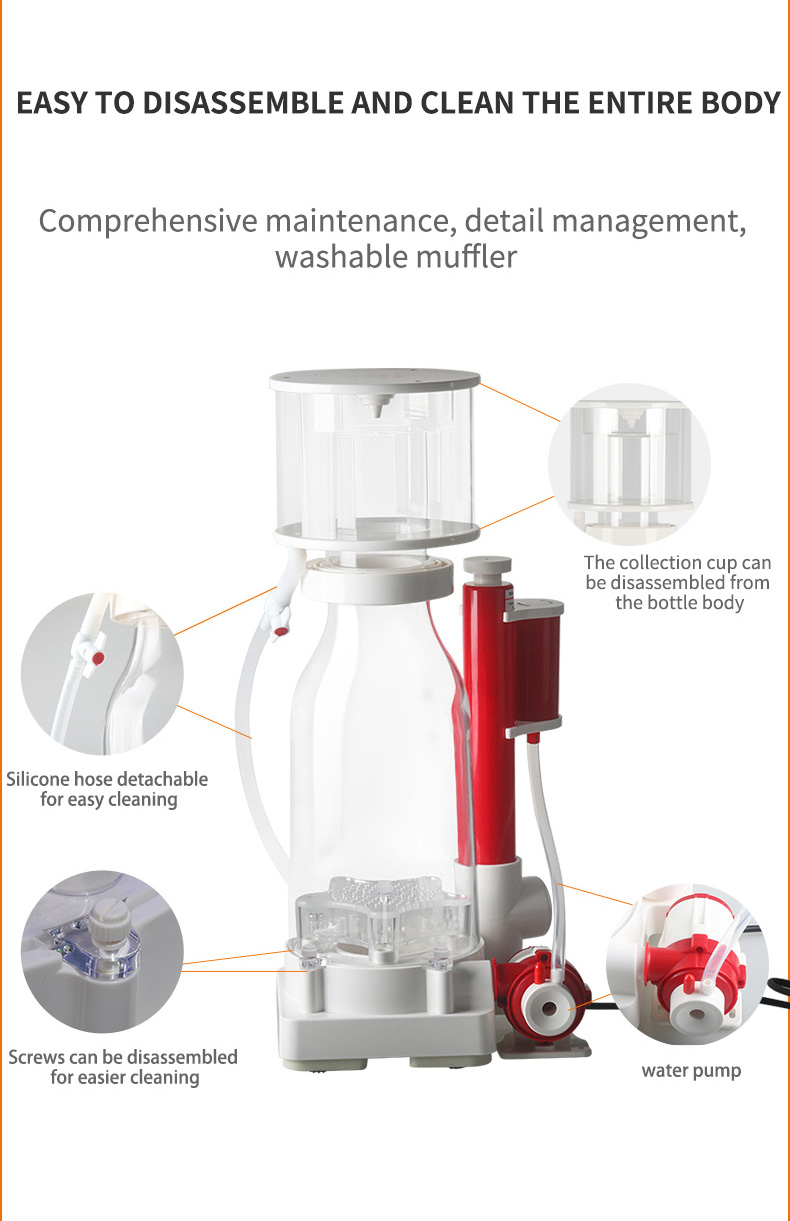 EASY TO DISASSEMBLE AND CLEAN THE ENTIRE BODY

Comprehensive maintenance, detail management, washable muffler

The collection cup can be disassembled from the bottle body

Silicone hose detachable for easy cleaning

Screws can be disassembled for easier cleaning

water pump