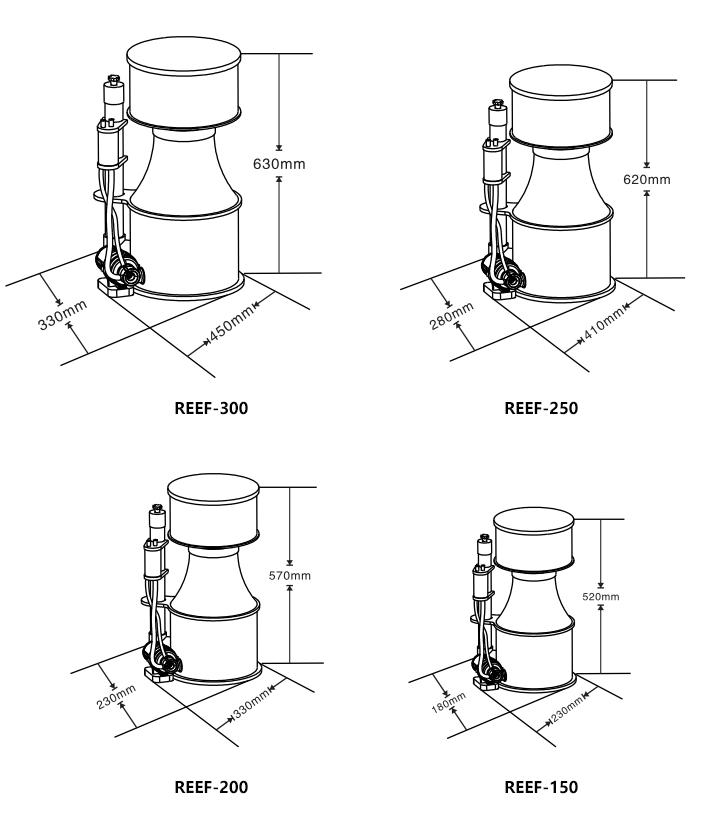 630mm
330mm
450mm
REEF-300

620mm
280mm
410mm
REEF-250

570mm
230mm
330mm
REEF-200

520mm
180mm
230mm
REEF-150